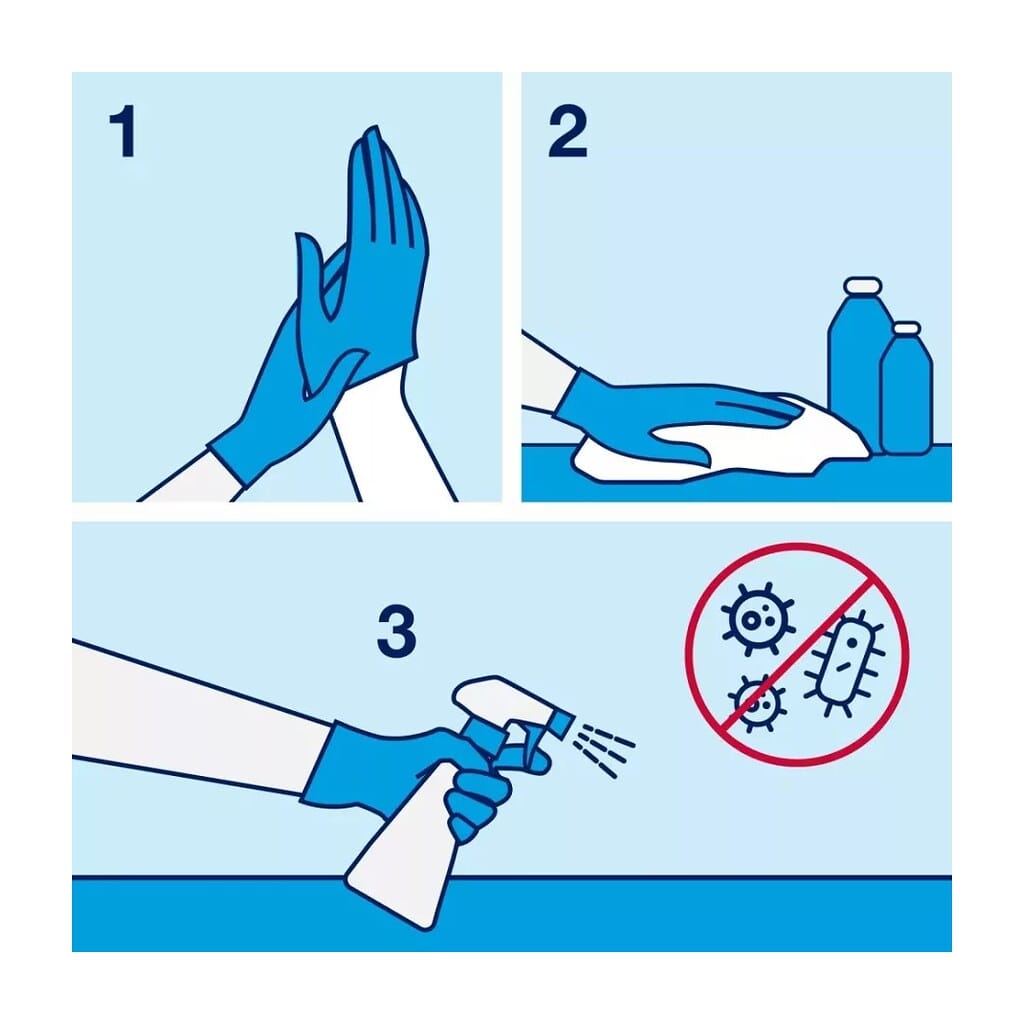 1

2

3